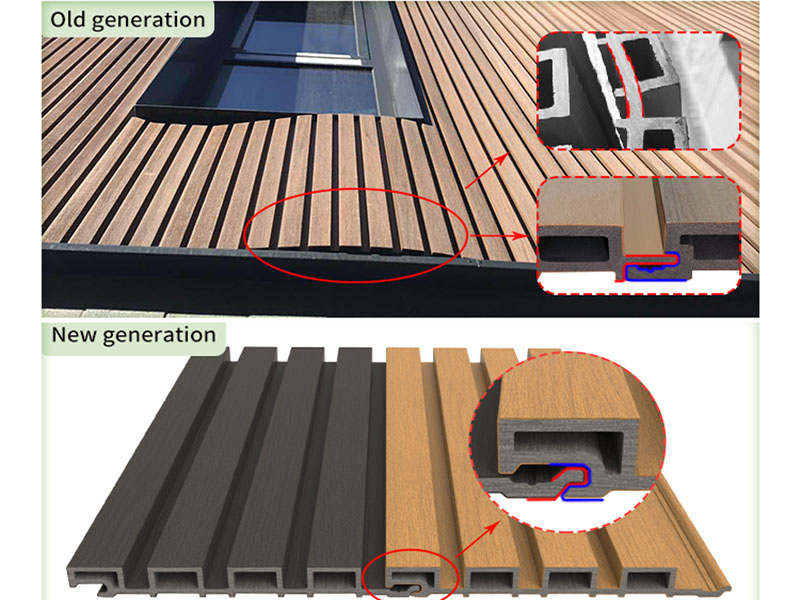 Old generation

New generation